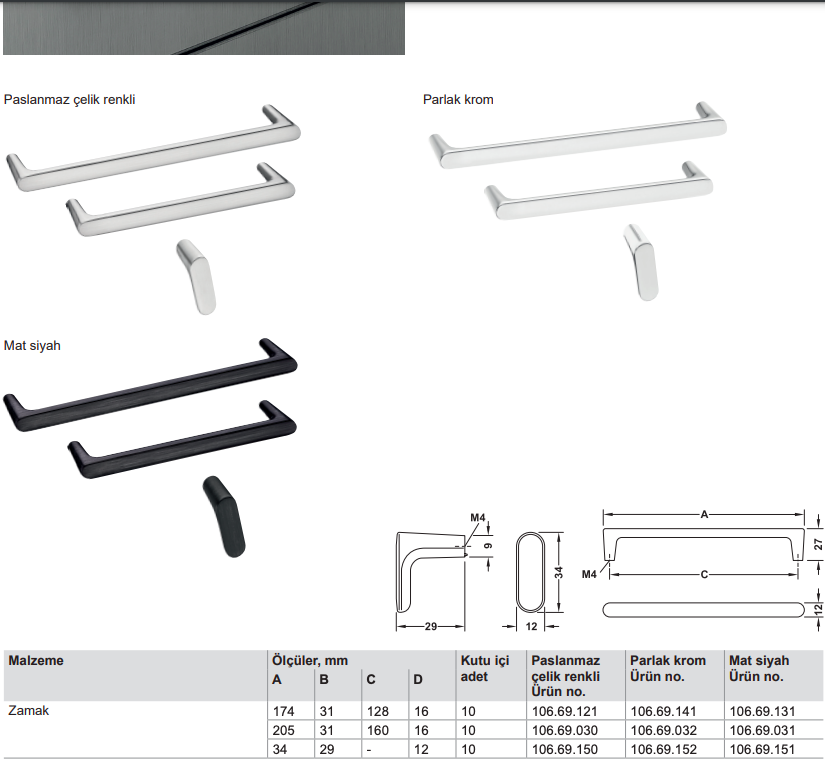 Paslanmaz çelik renkli

Parlak krom

Mat siyah

M4
9
34
29
12
A
27
M4
C
12

| Malzeme | Ölçüler, mm A | B | C | D | Kutu içi adet | Paslanmaz çelik renkli Ürün no. | Parlak krom Ürün no. | Mat siyah Ürün no. |
|---|---|---|---|---|---|---|---|---|
| Zamak | 174 | 31 | 128 | 16 | 10 | 106.69.121 | 106.69.141 | 106.69.131 |
| | 205 | 31 | 160 | 16 | 10 | 106.69.030 | 106.69.032 | 106.69.031 |
| | 34 | 29 | - | 12 | 10 | 106.69.150 | 106.69.152 | 106.69.151 |