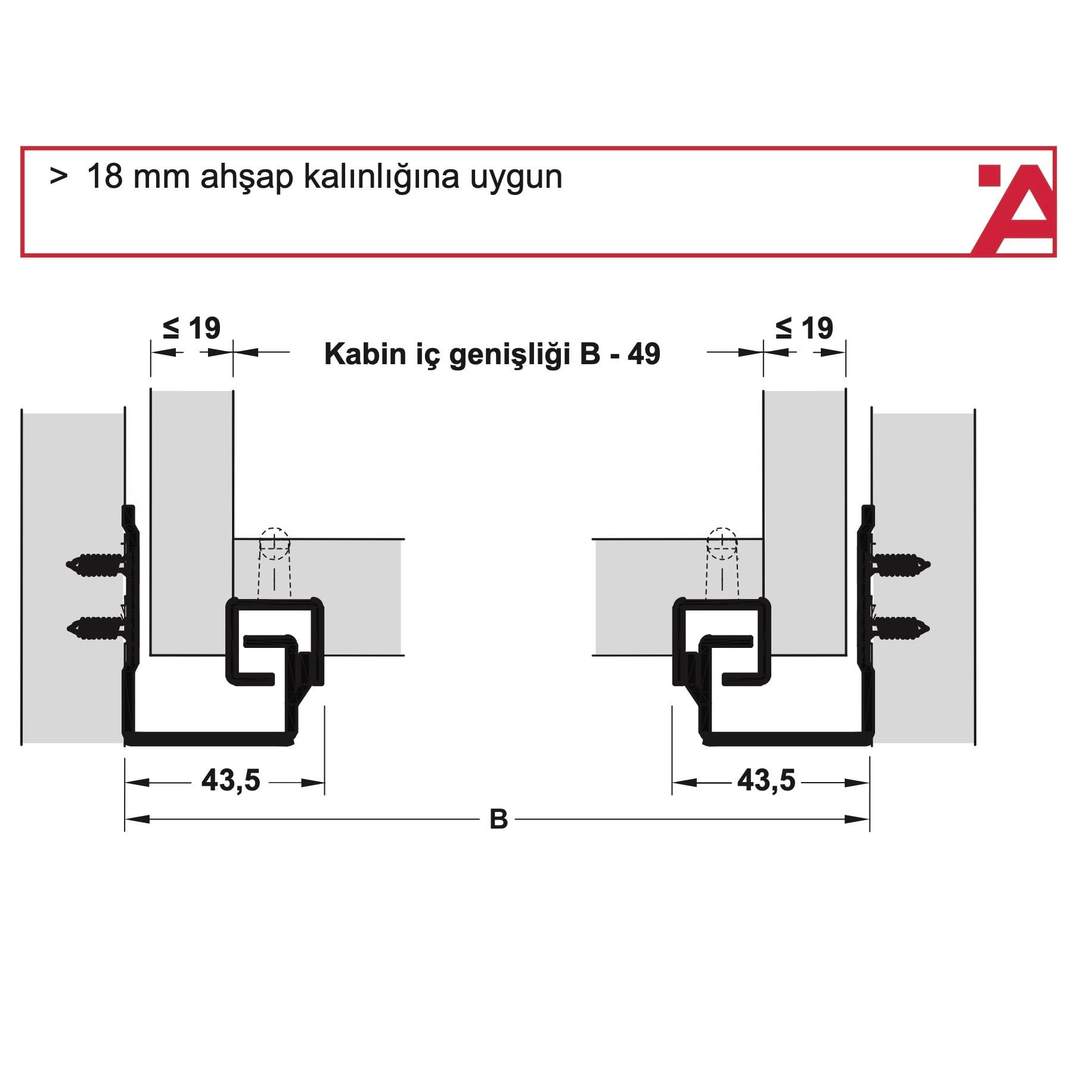 > 18 mm ahşap kalınlığına uygun

≤ 19

Kabin iç genişliği B - 49

≤ 19

43,5

43,5

B