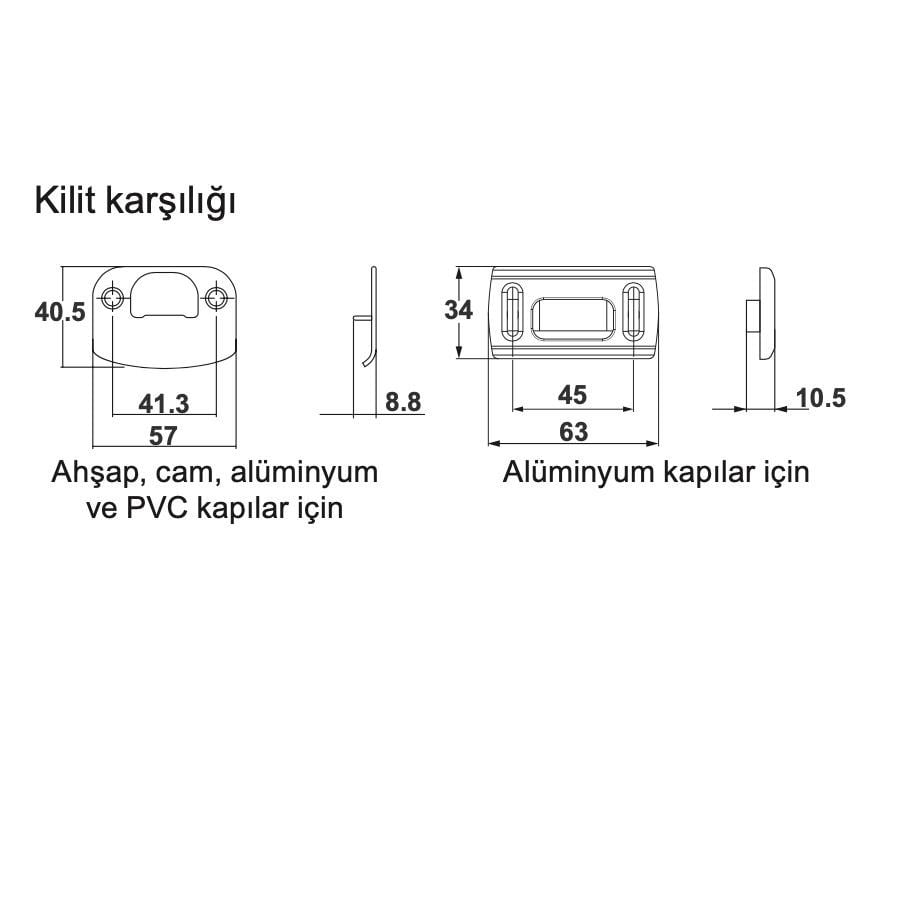 Kilit karşılığı

40.5

41.3

57

8.8

Ahşap, cam, alüminyum ve PVC kapılar için

34

45

63

10.5

Alüminyum kapılar için