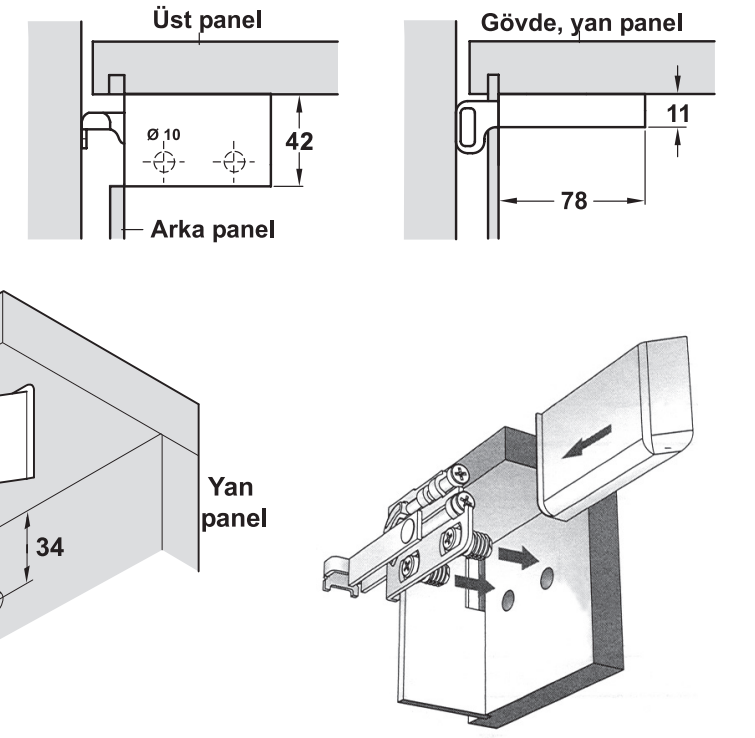 Üst panel

Ø 10

42

Arka panel

Gövde, yan panel

11

78

Yan panel

34