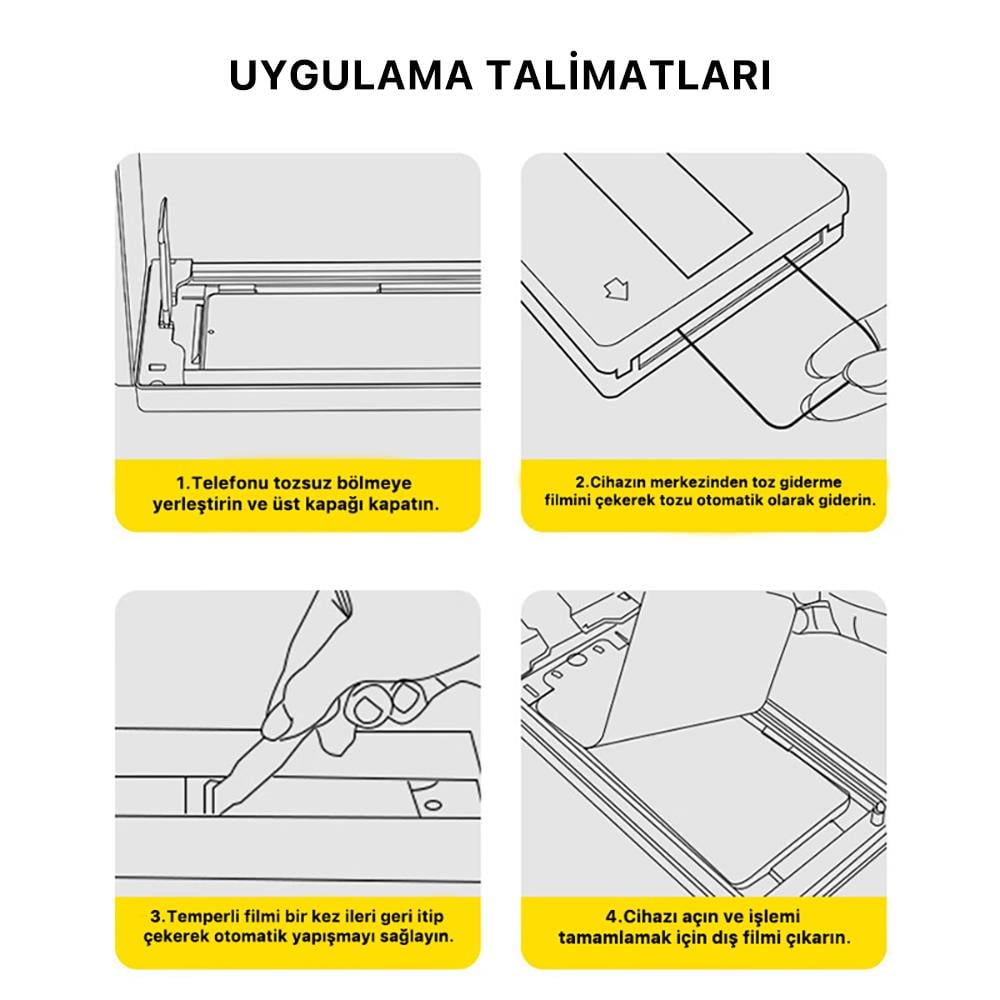 UYGULAMA TALİMATLARI

1.Telefonu tozsuz bölmeye yerleştirin ve üst kapağı kapatın.

2.Cihazın merkezinden toz giderme filmini çekerek tozu otomatik olarak giderin.

3.Temperli filmi bir kez ileri geri itip çekerek otomatik yapışmayı sağlayın.

4.Cihazı açın ve işlemi tamamlamak için dış filmi çıkarın.