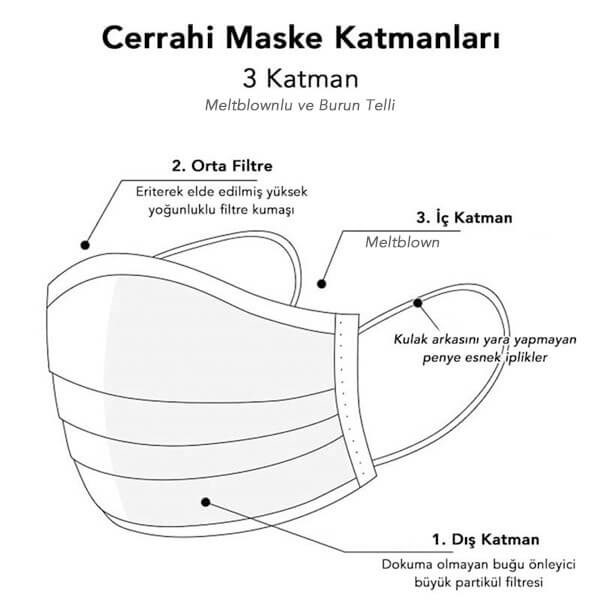 Cerrahi Maske Katmanları

3 Katman

Meltblownlu ve Burun Telli

2. Orta Filtre

Eriterek elde edilmiş yüksek yoğunluklu filtre kumaşı

3. İç Katman

Meltblown

Kulak arkasını yara yapmayan penye esnek iplikler

1. Dış Katman

Dokuma olmayan buğu önleyici büyük partikül filtresi