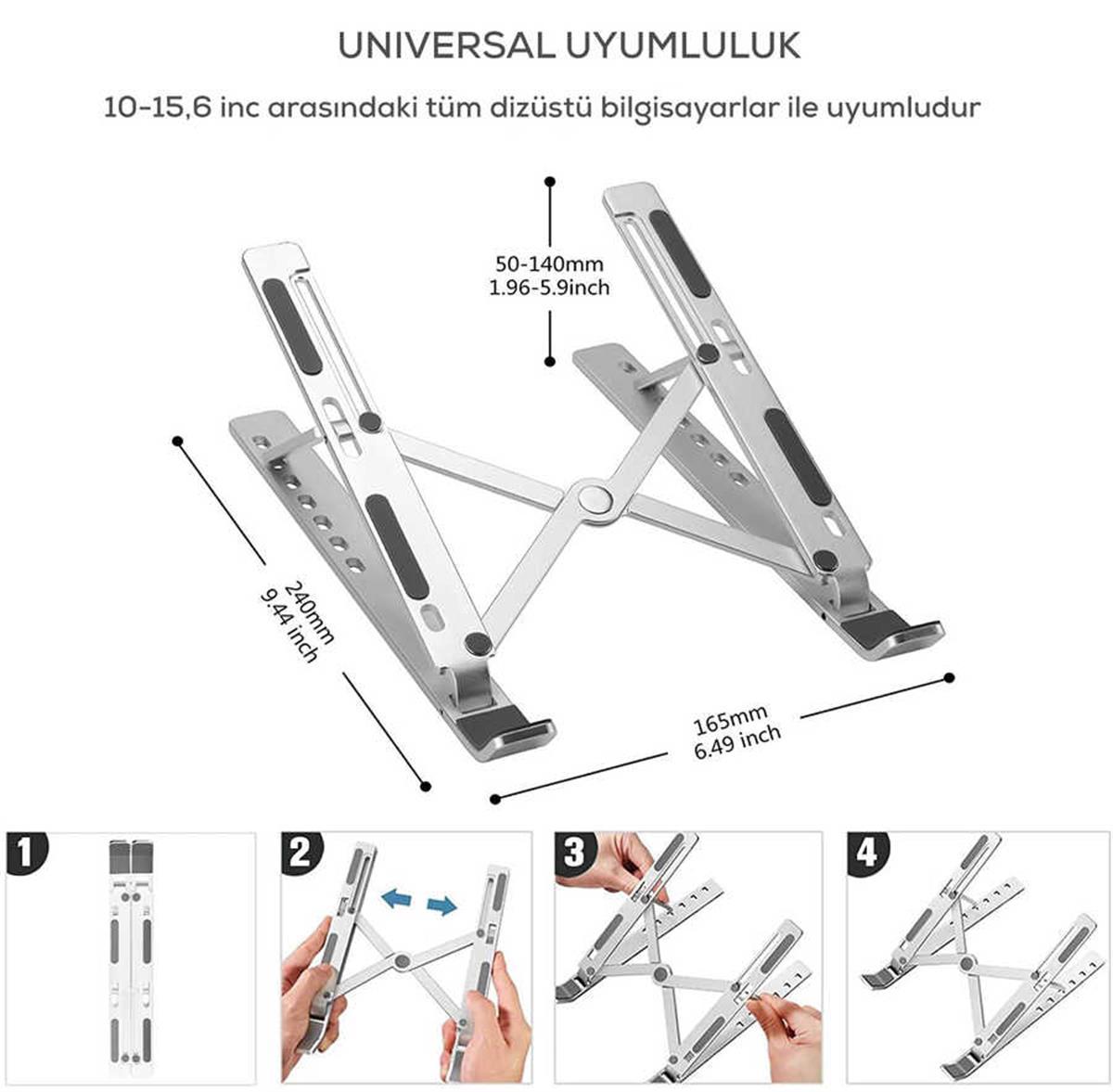 UNIVERSAL UYUMLULUK

10-15,6 inc arasındaki tüm dizüstü bilgisayarlar ile uyumludur

50-140mm
1.96-5.9inch

240mm
9.44 inch

165mm
6.49 inch

1

2

3

4