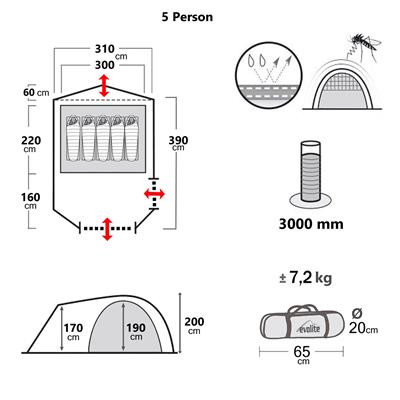 5 Person

310 cm
300
60 cm
220 cm
160 cm
390 cm

3000 mm

± 7,2 kg

170 cm
190 cm
200 cm

evolite
Ø 20cm
65 cm