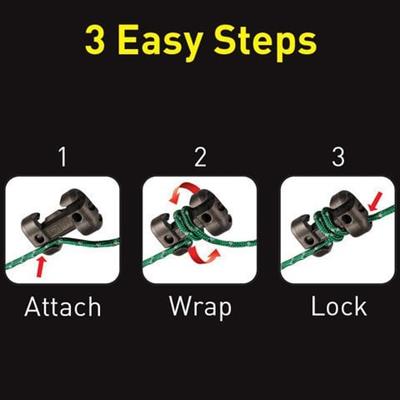 3 Easy Steps

1

Attach

2

Wrap

3

Lock