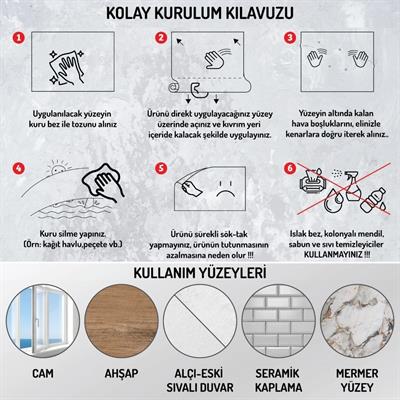 KOLAY KURULUM KILAVUZU

1

Uygulanılacak yüzeyin kuru bez ile tozunu alınız

2

Ürünü direkt uygulayacağınız yüzey üzerinde açınız ve kıvrım yeri içeride kalacak şekilde uygulayınız.

3

Yüzeyin altında kalan hava boşluklarını, elinizle kenarlara doğru iterek alınız..

4

Kuru silme yapınız. (Örn: kağıt havlu,peçete vb.)

5

Ürünü sürekli sök-tak yapmayınız, ürünün tutunmasının azalmasına neden olur !!!

6

Islak bez, kolonyalı mendil, sabun ve sıvı temizleyiciler KULLANMAYINIZ !!!

KULLANIM YÜZEYLERİ

CAM

AHŞAP

ALÇI-ESKİ SIVALI DUVAR

SERAMİK KAPLAMA

MERMER YÜZEY