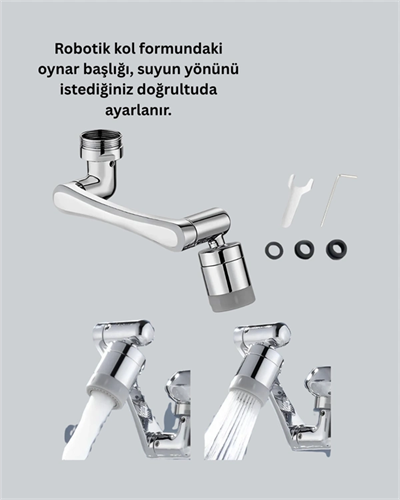 Robotik kol formundaki oynar başlığı, suyun yönünü istediğiniz doğrultuda ayarlanır.