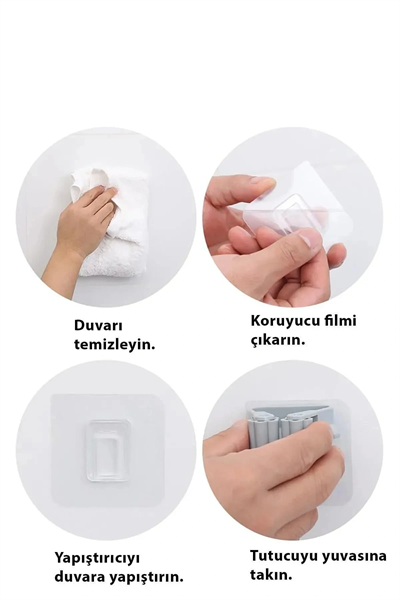 Duvarı temizleyin.

Koruyucu filmi çıkarın.

Yapıştırıcıyı duvara yapıştırın.

Tutucuyu yuvasına takın.