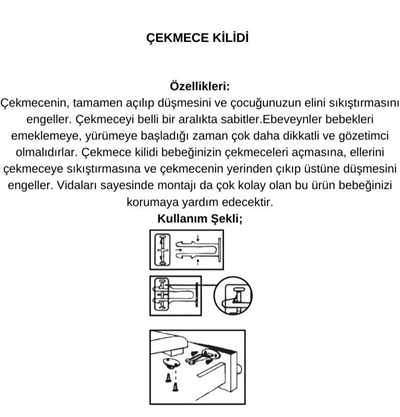 ÇEKMECE KİLİDİ

Özellikleri:
Çekmecenin, tamamen açılıp düşmesini ve çocuğunuzun elini sıkıştırmasını engeller. Çekmeceyi belli bir aralıkta sabitler.Ebeveynler bebekleri emeklemeye, yürümeye başladığı zaman çok daha dikkatli ve gözetimci olmalıdırlar. Çekmece kilidi bebeğinizin çekmeceleri açmasına, ellerini çekmeceye sıkıştırmasına ve çekmecenin yerinden çıkıp üstüne düşmesini engeller. Vidaları sayesinde montajı da çok kolay olan bu ürün bebeğinizi korumaya yardım edecektir.
Kullanım Şekli;