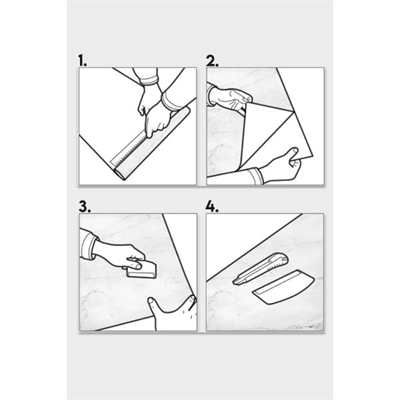 1.

2.

3.

4.