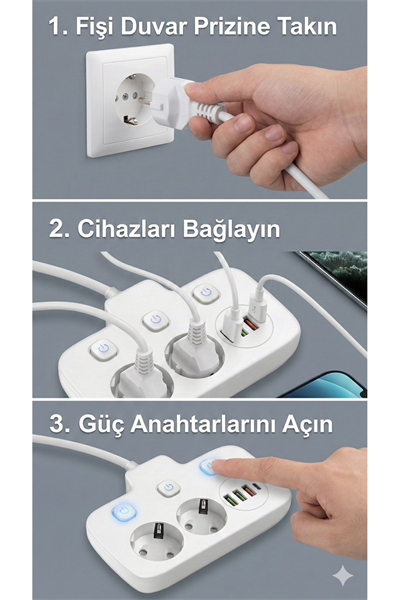 1. Fişi Duvar Prizine Takın

2. Cihazları Bağlayın

3. Güç Anahtarlarını Açın