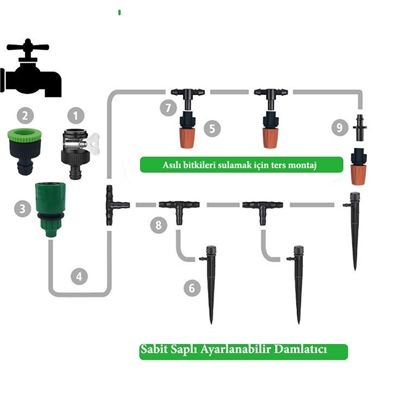 2
1
7
5
9
Asılı bitkileri sulamak için ters montaj
3
8
4
6
Sabit Saplı Ayarlanabilir Damlatıcı