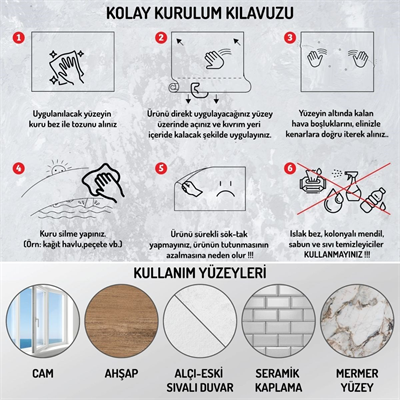 KOLAY KURULUM KILAVUZU

1

Uygulanılacak yüzeyin kuru bez ile tozunu alınız

2

Ürünü direkt uygulayacağınız yüzey üzerinde açınız ve kıvrım yeri içeride kalacak şekilde uygulayınız.

3

Yüzeyin altında kalan hava boşluklarını, elinizle kenarlara doğru iterek alınız..

4

Kuru silme yapınız. (Örn: kağıt havlu,peçete vb.)

5

Ürünü sürekli sök-tak yapmayınız, ürünün tutunmasının azalmasına neden olur !!!

6

Islak bez, kolonyalı mendil, sabun ve sıvı temizleyiciler KULLANMAYINIZ !!!

KULLANIM YÜZEYLERİ

CAM

AHŞAP

ALÇI-ESKİ SIVALI DUVAR

SERAMİK KAPLAMA

MERMER YÜZEY