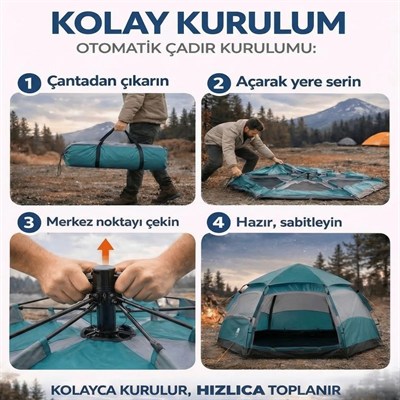 KOLAY KURULUM
OTOMATİK ÇADIR KURULUMU:

1 Çantadan çıkarın

2 Açarak yere serin

3 Merkez noktayı çekin

4 Hazır, sabitleyin

KOLAYCA KURULUR, HIZLICA TOPLANIR