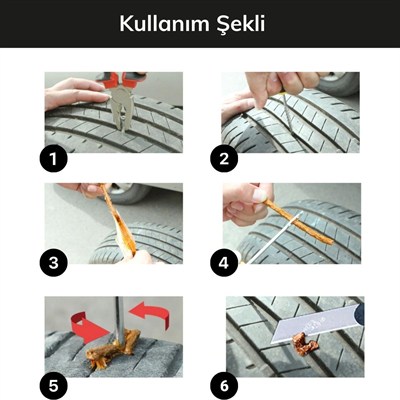 Kullanım Şekli

1

2

3

4

5

6