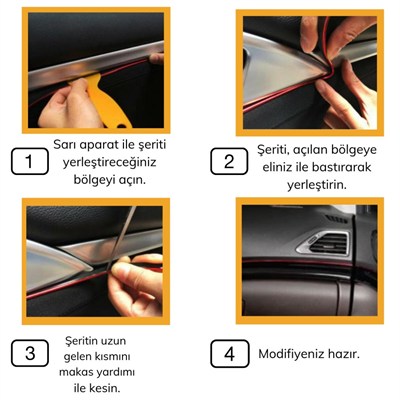 1

Sarı aparat ile şeriti yerleştireceğiniz bölgeyi açın.

2

Şeriti, açılan bölgeye eliniz ile bastırarak yerleştirin.

3

Şeritin uzun gelen kısmını makas yardımı ile kesin.

4

Modifiyeniz hazır.