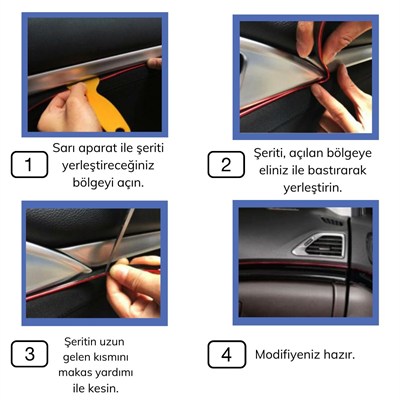 1

Sarı aparat ile şeriti yerleştireceğiniz bölgeyi açın.

2

Şeriti, açılan bölgeye eliniz ile bastırarak yerleştirin.

3

Şeritin uzun gelen kısmını makas yardımı ile kesin.

4

Modifiyeniz hazır.