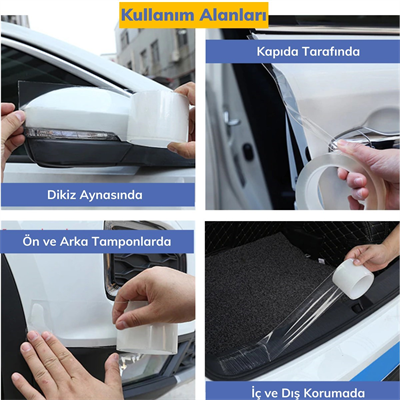 Kullanım Alanları

Kapıda Tarafında

Dikiz Aynasında

Ön ve Arka Tamponlarda

İç ve Dış Korumada