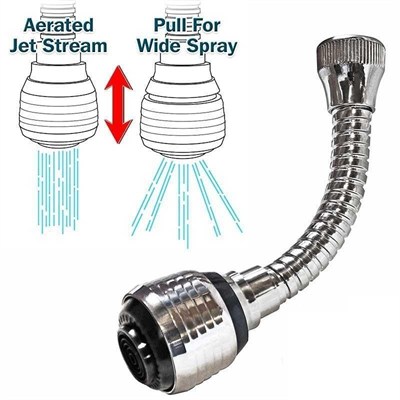 Aerated Jet Stream

Pull For Wide Spray