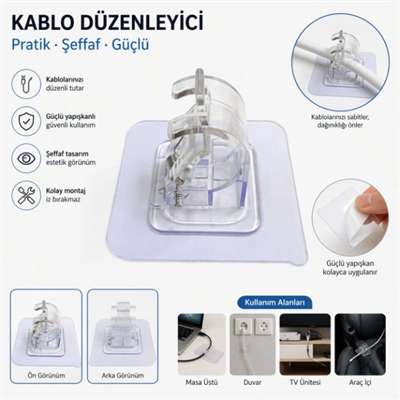 KABLO DÜZENLEYİCİ
Pratik · Şeffaf · Güçlü

Kablolarınızı düzenli tutar

Güçlü yapışkanlı güvenli kullanım

Şeffaf tasarım estetik görünüm

Kolay montaj iz bırakmaz

Kablolarınızı sabitler, dağınıklığı önler

Güçlü yapışkan kolayca uygulanır

Ön Görünüm

Arka Görünüm

Kullanım Alanları

Masa Üstü

Duvar

TV Ünitesi

Araç İçi