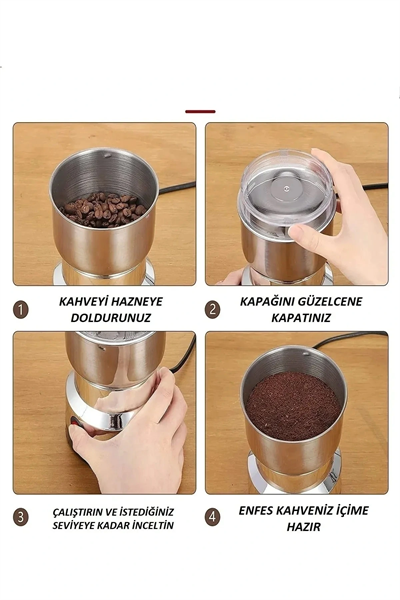 1 KAHVEYİ HAZNEYE DOLDURUNUZ

2 KAPAĞINI GÜZELCENE KAPATINIZ

3 ÇALIŞTIRIN VE İSTEDİĞİNİZ SEVİYEYE KADAR İNCELTİN

4 ENFES KAHVENİZ İÇİME HAZIR