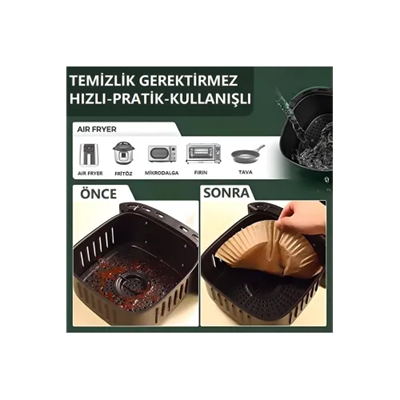 TEMİZLİK GEREKTİRMEZ
HIZLI-PRATİK-KULLANIŞLI

AIR FRYER

AIR FRYER
FRİTÖZ
MİKRODALGA
FIRIN
TAVA

ÖNCE

SONRA