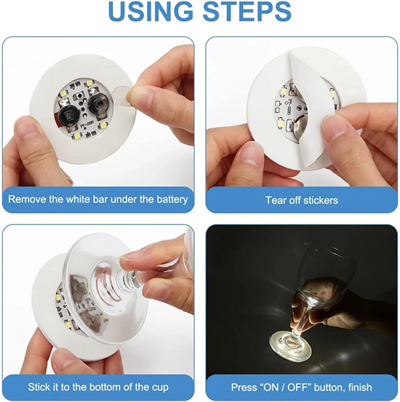 USING STEPS

Remove the white bar under the battery

Tear off stickers

Stick it to the bottom of the cup

Press “ON / OFF” button, finish