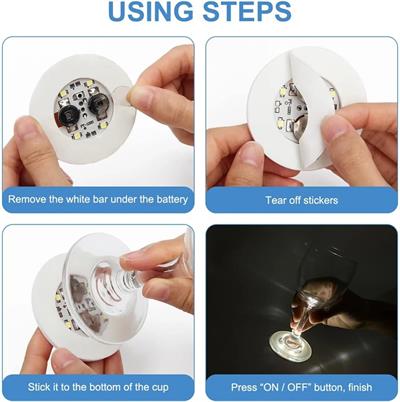 USING STEPS

Remove the white bar under the battery

Tear off stickers

Stick it to the bottom of the cup

Press "ON / OFF" button, finish