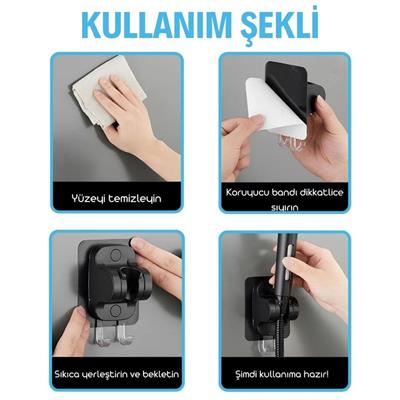 KULLANIM ŞEKLİ

Yüzeyi temizleyin

Koruyucu bandı dikkatlice sıyırın

Sıkıca yerleştirin ve bekletin

Şimdi kullanıma hazır!