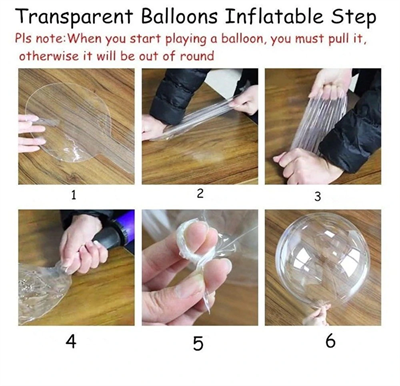 Transparent Balloons Inflatable Step

Pls note:When you start playing a balloon, you must pull it, otherwise it will be out of round

1

2

3

4

5

6