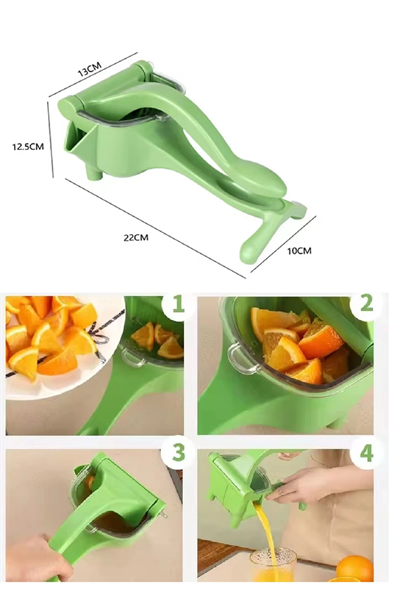 13CM
12.5CM
22CM
10CM
1
2
3
4