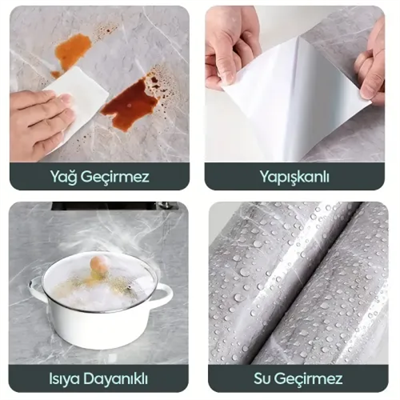 Yağ Geçirmez

Yapışkanlı

Isıya Dayanıklı

Su Geçirmez