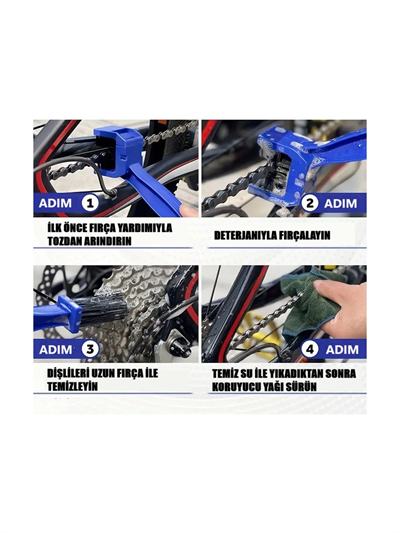 ADIM 1

İLK ÖNCE FIRÇA YARDIMIYLA TOZDAN ARINDIRIN

2 ADIM

DETERJANIYLA FIRÇALAYIN

ADIM 3

DİŞLİLERİ UZUN FIRÇA İLE TEMİZLEYİN

4 ADIM

TEMİZ SU İLE YIKADIKTAN SONRA KORUYUCU YAĞI SÜRÜN