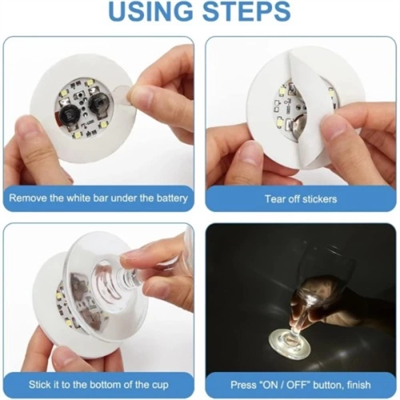 USING STEPS

Remove the white bar under the battery

Tear off stickers

Stick it to the bottom of the cup

Press "ON / OFF" button, finish