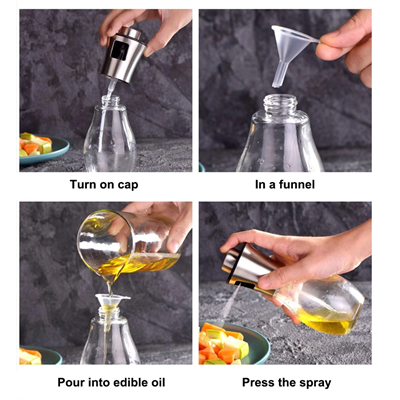 Turn on cap

In a funnel

Pour into edible oil

Press the spray