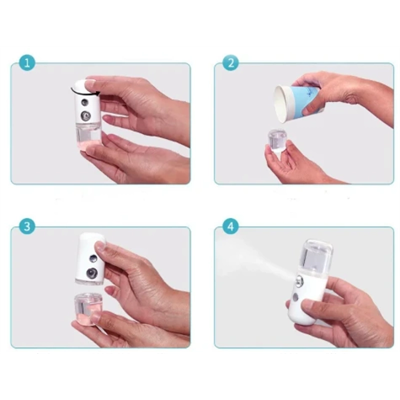 1

2

3

4