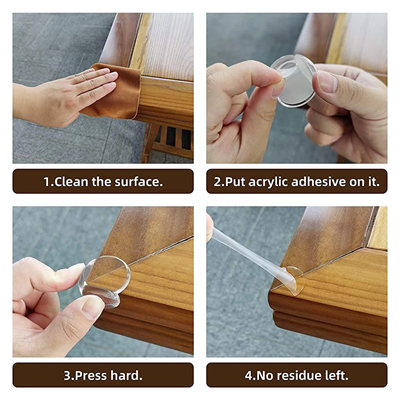 1.Clean the surface.

2.Put acrylic adhesive on it.

3.Press hard.

4.No residue left.