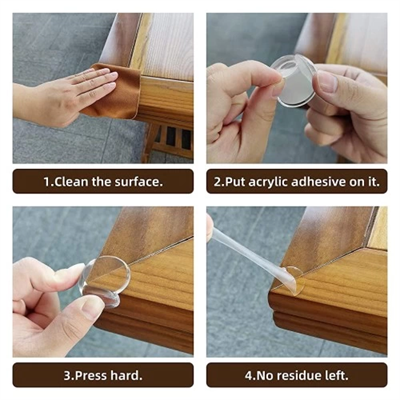 1.Clean the surface.

2.Put acrylic adhesive on it.

3.Press hard.

4.No residue left.