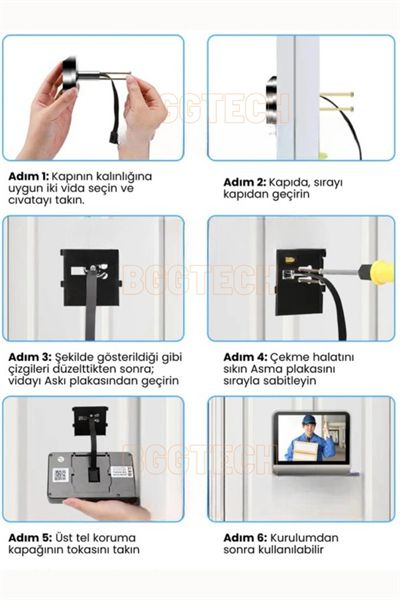 Adım 1: Kapının kalınlığına uygun iki vida seçin ve cıvatayı takın.

Adım 2: Kapıda, sırayı kapıdan geçirin

Adım 3: Şekilde gösterildiği gibi çizgileri düzelttikten sonra; vidayı Askı plakasından geçirin

Adım 4: Çekme halatını sıkın Asma plakasını sırayla sabitleyin

Adım 5: Üst tel koruma kapağının tokasını takın

Adım 6: Kurulumdan sonra kullanılabilir

BGGTECH