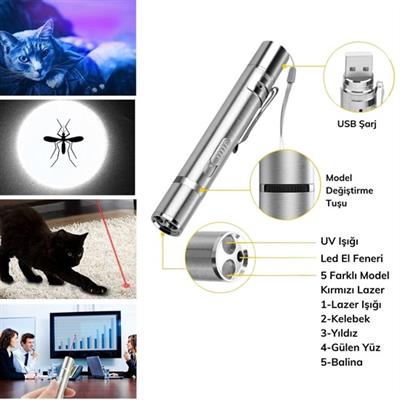 USB Şarj

Model Değiştirme Tuşu

UV Işığı

Led El Feneri

5 Farklı Model Kırmızı Lazer
1-Lazer Işığı
2-Kelebek
3-Yıldız
4-Gülen Yüz
5-Balina