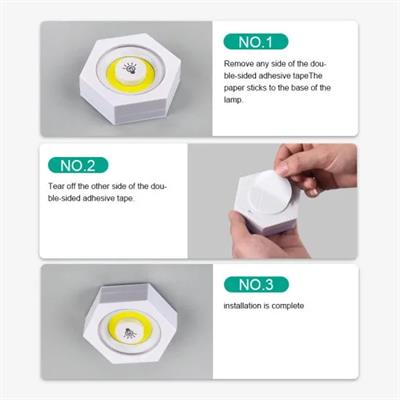 NO.1

Remove any side of the double-sided adhesive tapeThe paper sticks to the base of the lamp.

NO.2

Tear off the other side of the double-sided adhesive tape.

NO.3

installation is complete