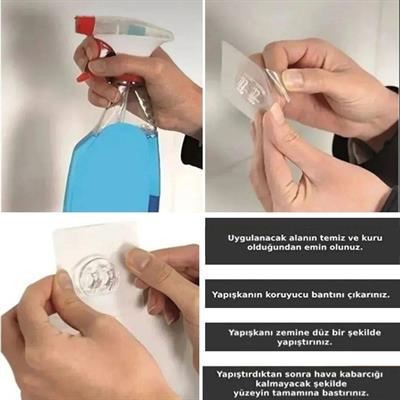 Uygulanacak alanın temiz ve kuru olduğundan emin olunuz.

Yapışkanın koruyucu bantını çıkarınız.

Yapışkanı zemine düz bir şekilde yapıştırınız.

Yapıştırdıktan sonra hava kabarcığı kalmayacak şekilde yüzeyin tamamına bastırınız.