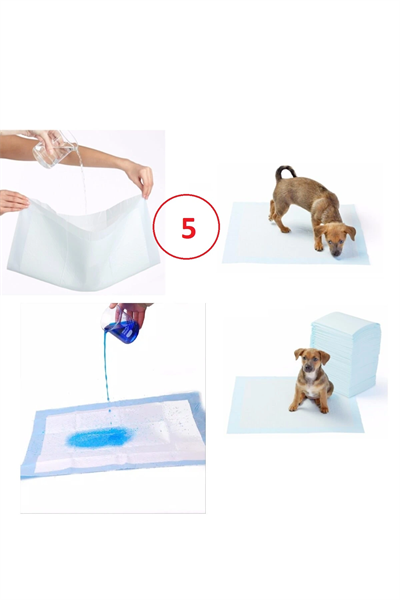 5