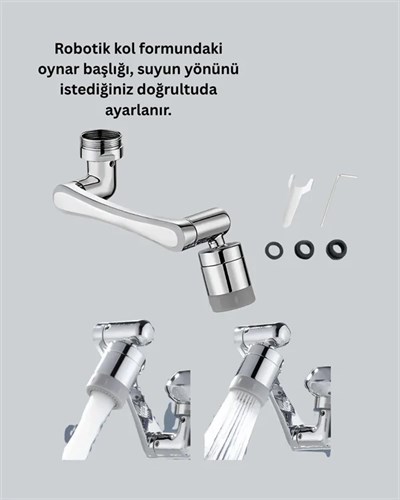 Robotik kol formundaki oynar başlığı, suyun yönünü istediğiniz doğrultuda ayarlanır.