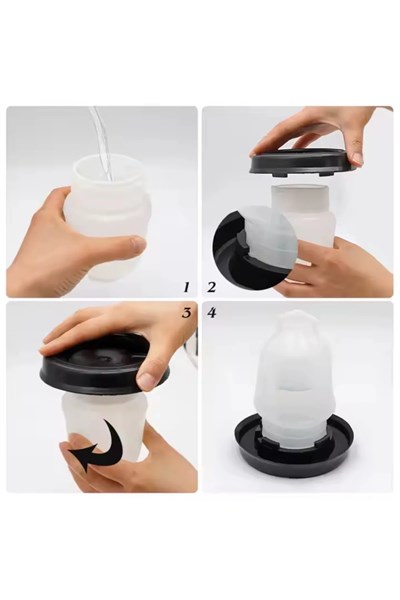 1 2

3 4