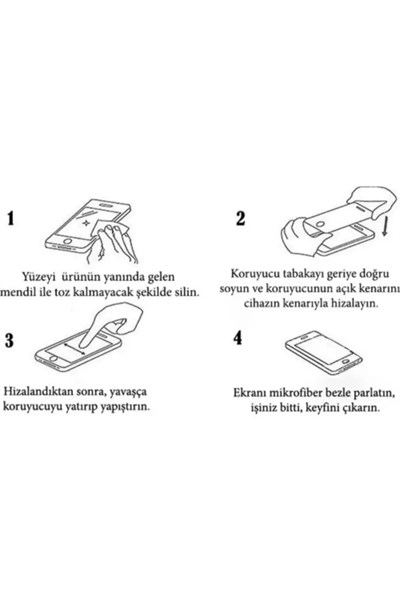 1

Yüzeyi ürünün yanında gelen mendil ile toz kalmayacak şekilde silin.

2

Koruyucu tabakayı geriye doğru soyun ve koruyucunun açık kenarını cihazın kenarıyla hizalayın.

3

Hizalandıktan sonra, yavaşça koruyucuyu yatırıp yapıştırın.

4

Ekranı mikrofiber bezle parlatın, işiniz bitti, keyfini çıkarın.