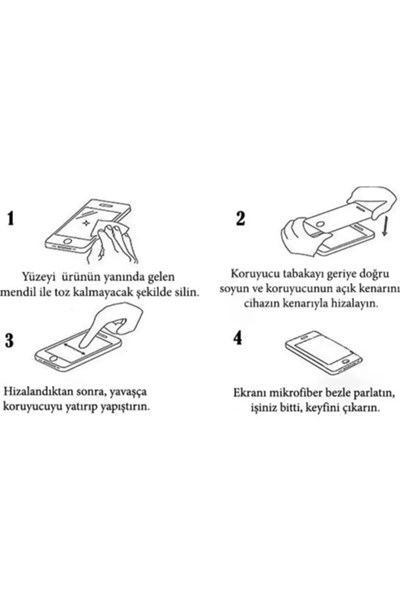 1

Yüzeyi ürünün yanında gelen mendil ile toz kalmayacak şekilde silin.

2

Koruyucu tabakayı geriye doğru soyun ve koruyucunun açık kenarını cihazın kenarıyla hizalayın.

3

Hizalandıktan sonra, yavaşça koruyucuyu yatırıp yapıştırın.

4

Ekranı mikrofiber bezle parlatın, işiniz bitti, keyfini çıkarın.