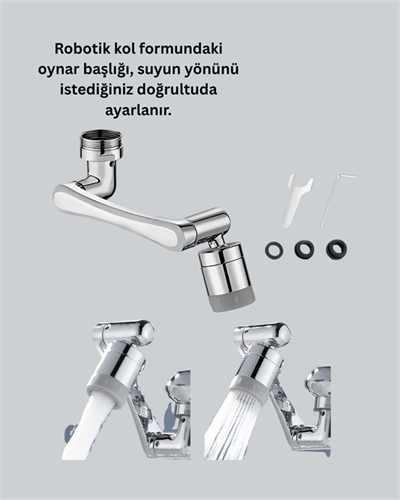 Robotik kol formundaki oynar başlığı, suyun yönünü istediğiniz doğrultuda ayarlanır.