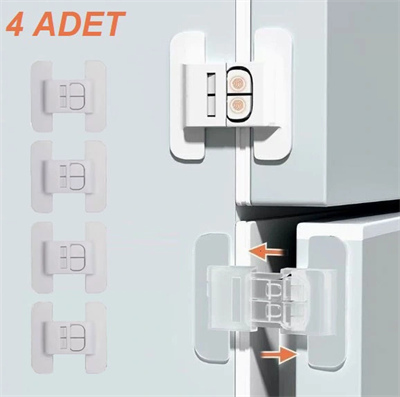 4 ADET