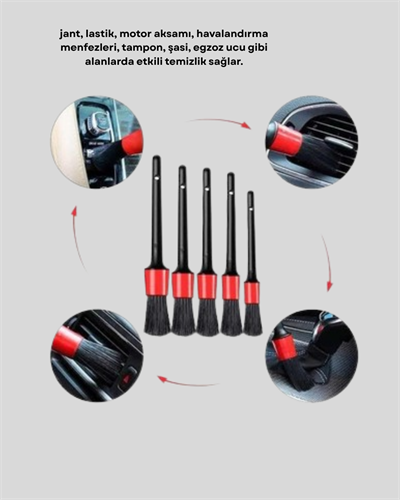 jant, lastik, motor aksamı, havalandırma menfezleri, tampon, şasi, egzoz ucu gibi alanlarda etkili temizlik sağlar.